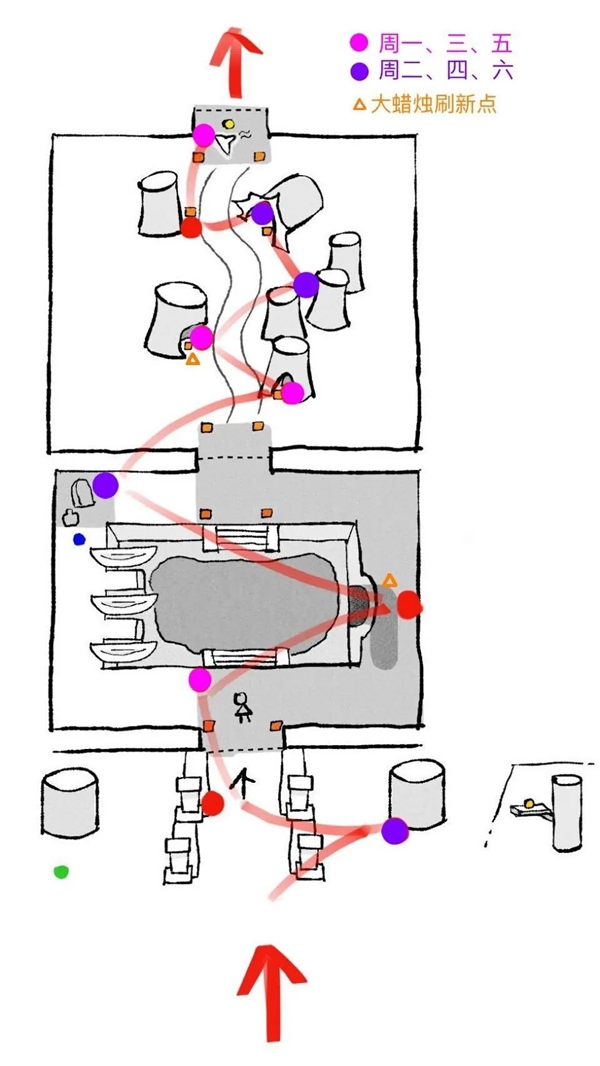 周一、三、五
周二、四、六
大蜡烛刷新点